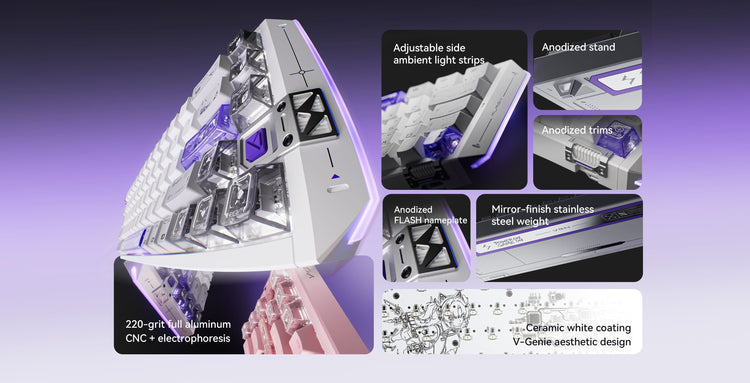 Adjustable side ambient light strips

Anodized stand

Anodized trims

Anodized FLASH nameplate

Mirror-finish stainless steel weight

220-grit full aluminum CNC + electrophoresis

Ceramic white coating V-Genie aesthetic design