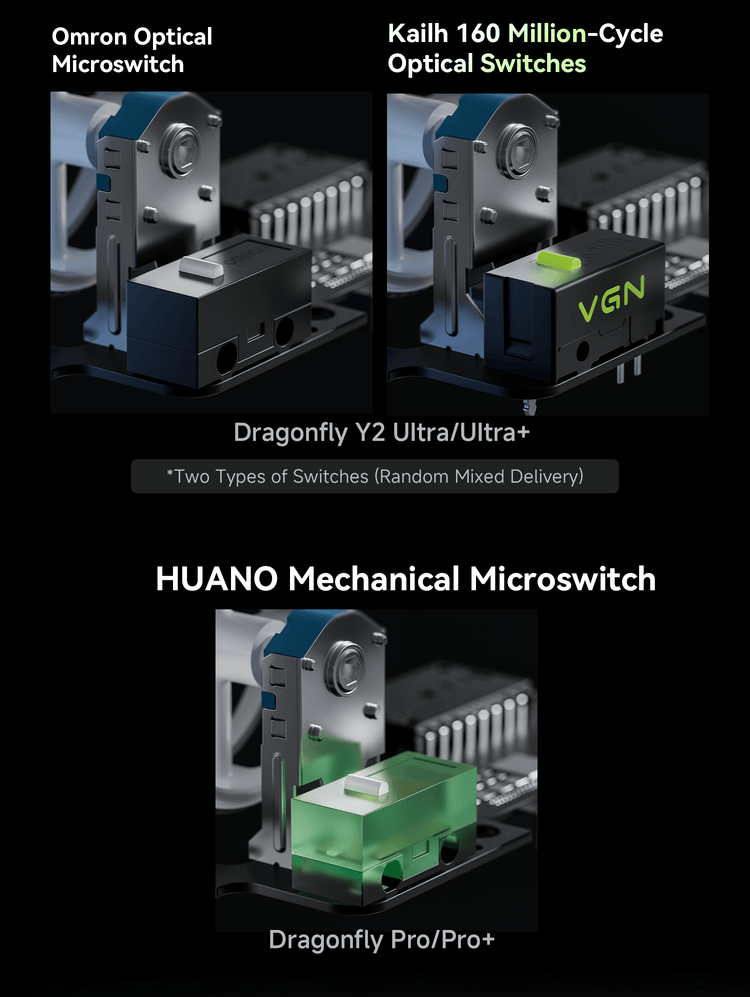 Omron Optical Microswitch

Kailh 160 Million-Cycle Optical Switches

VGN

Dragonfly Y2 Ultra/Ultra+

*Two Types of Switches (Random Mixed Delivery)

HUANO Mechanical Microswitch

Dragonfly Pro/Pro+