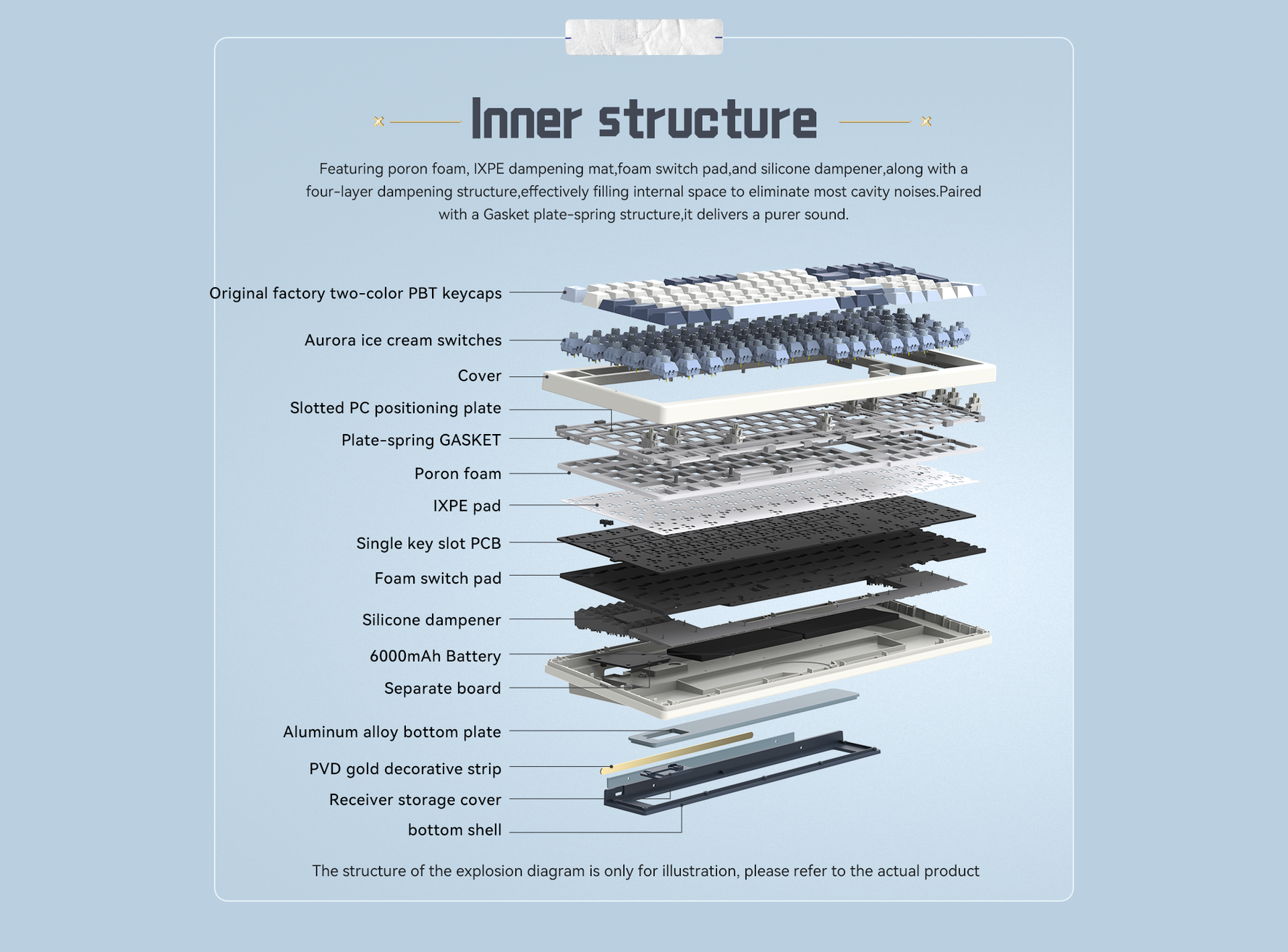 Inner structure

Featuring poron foam, IXPE dampening mat,foam switch pad,and silicone dampener,along with a four-layer dampening structure,effectively filling internal space to eliminate most cavity noises.Paired with a Gasket plate-spring structure,it delivers a purer sound.

Original factory two-color PBT keycaps
Aurora ice cream switches
Cover
Slotted PC positioning plate
Plate-spring GASKET
Poron foam
IXPE pad
Single key slot PCB
Foam switch pad
Silicone dampener
6000mAh Battery
Separate board
Aluminum alloy bottom plate
PVD gold decorative strip
Receiver storage cover
bottom shell

The structure of the explosion diagram is only for illustration, please refer to the actual product